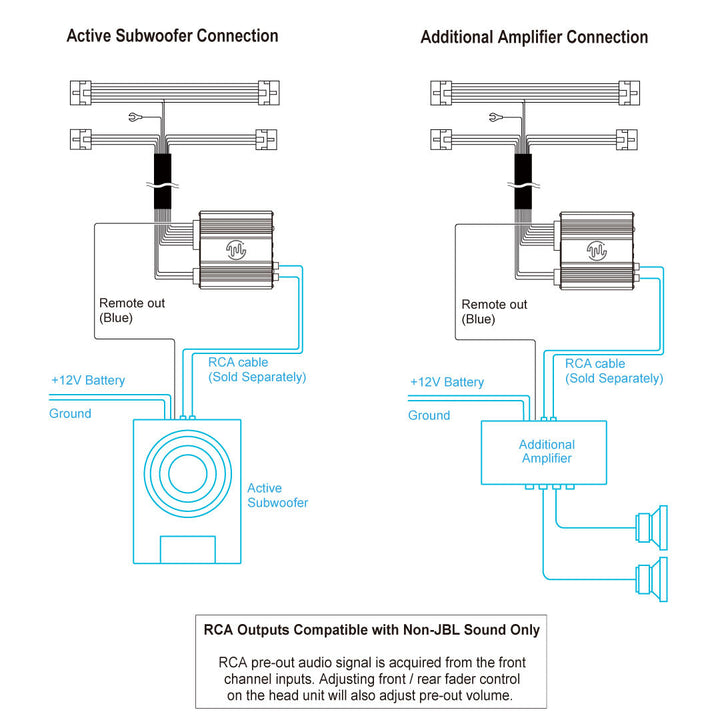 Active Subwoofer Connection

Remote out (Blue)

RCA cable (Sold Separately)

+12V Battery

Ground

Active Subwoofer

Additional Amplifier Connection

Remote out (Blue)

RCA cable (Sold Separately)

+12V Battery

Ground

Additional Amplifier

RCA Outputs Compatible with Non-JBL Sound Only

RCA pre-out audio signal is acquired from the front channel inputs. Adjusting front / rear fader control on the head unit will also adjust pre-out volume.